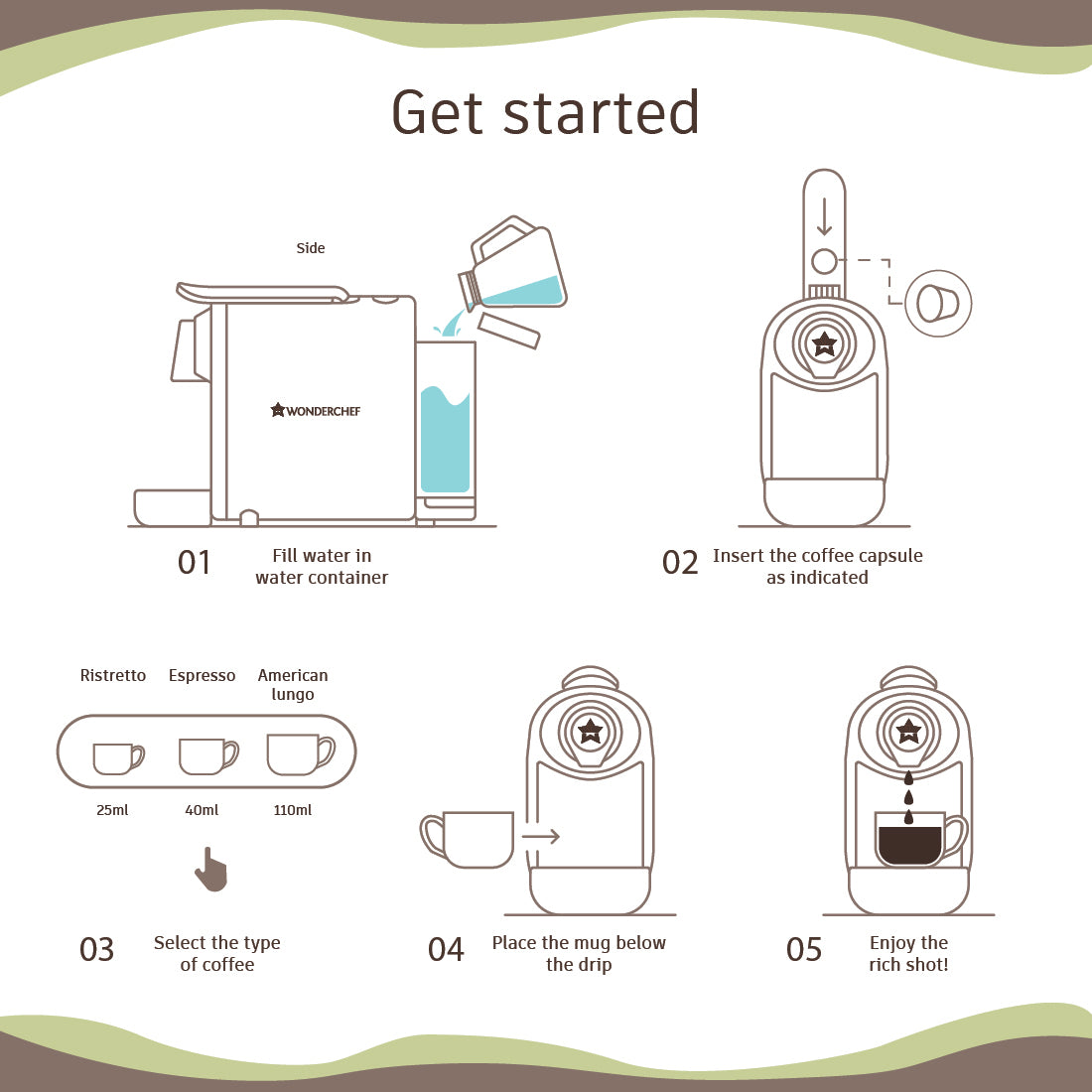 Get started

Side

WONDERCHEF

01 Fill water in water container

02 Insert the coffee capsule as indicated

Ristretto Espresso American lungo

25ml 40ml 110ml

03 Select the type of coffee

04 Place the mug below the drip

05 Enjoy the rich shot!