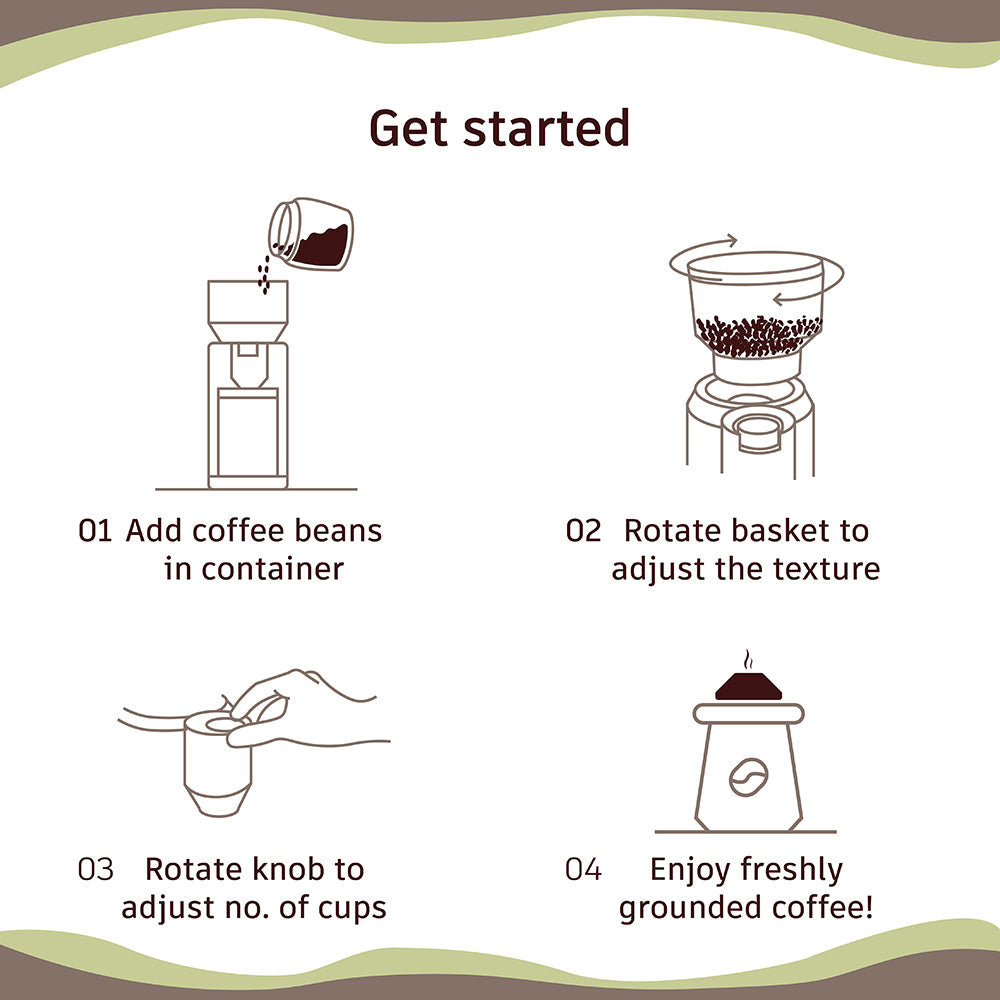 Get started

01 Add coffee beans in container

02 Rotate basket to adjust the texture

03 Rotate knob to adjust no. of cups

04 Enjoy freshly grounded coffee!