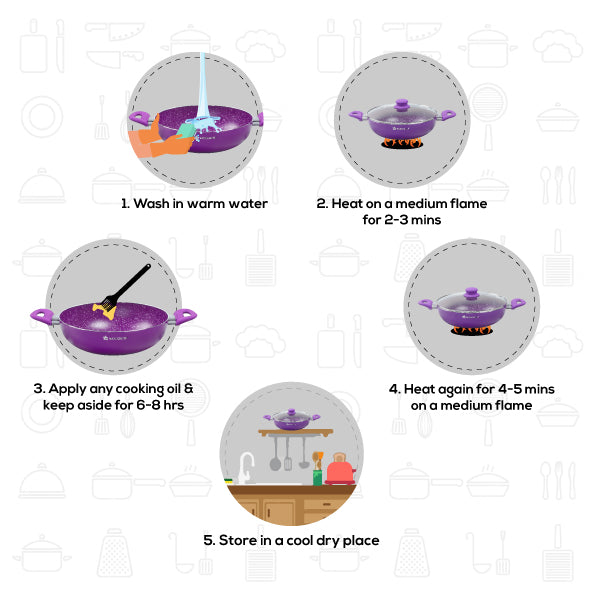 1. Wash in warm water

2. Heat on a medium flame for 2-3 mins

3. Apply any cooking oil & keep aside for 6-8 hrs

4. Heat again for 4-5 mins on a medium flame

5. Store in a cool dry place