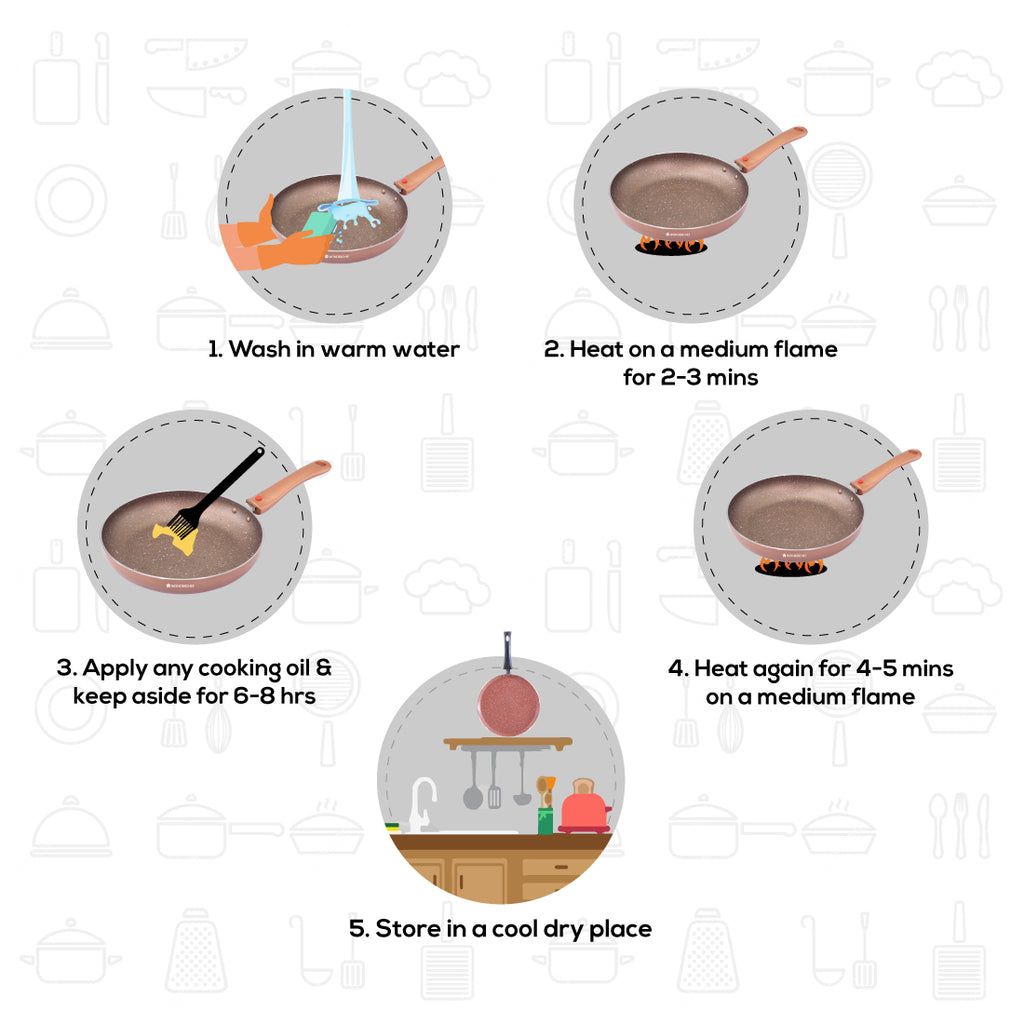 1. Wash in warm water

2. Heat on a medium flame for 2-3 mins

3. Apply any cooking oil & keep aside for 6-8 hrs

4. Heat again for 4-5 mins on a medium flame

5. Store in a cool dry place