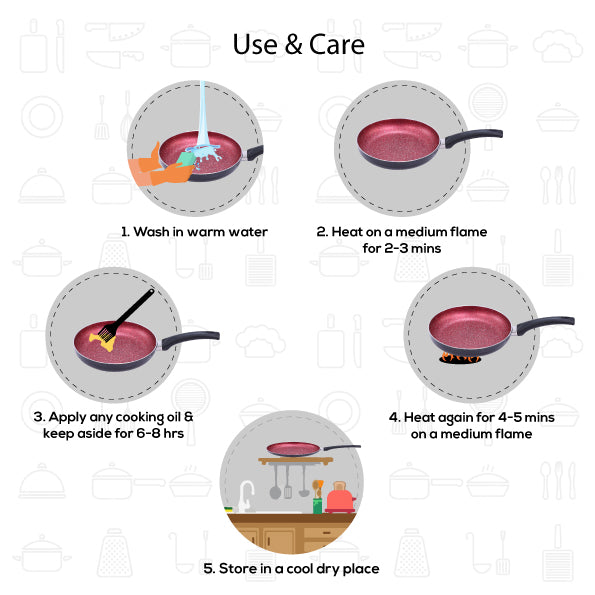 Use & Care

1. Wash in warm water

2. Heat on a medium flame for 2-3 mins

3. Apply any cooking oil & keep aside for 6-8 hrs

4. Heat again for 4-5 mins on a medium flame

5. Store in a cool dry place