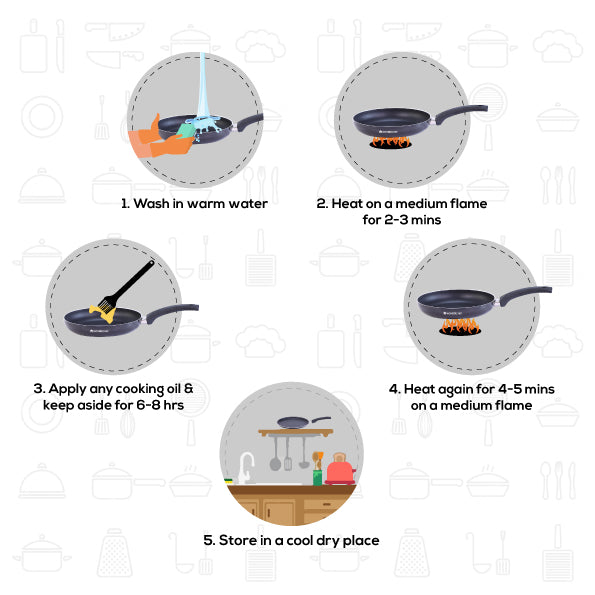 1. Wash in warm water

2. Heat on a medium flame for 2-3 mins

3. Apply any cooking oil & keep aside for 6-8 hrs

4. Heat again for 4-5 mins on a medium flame

5. Store in a cool dry place