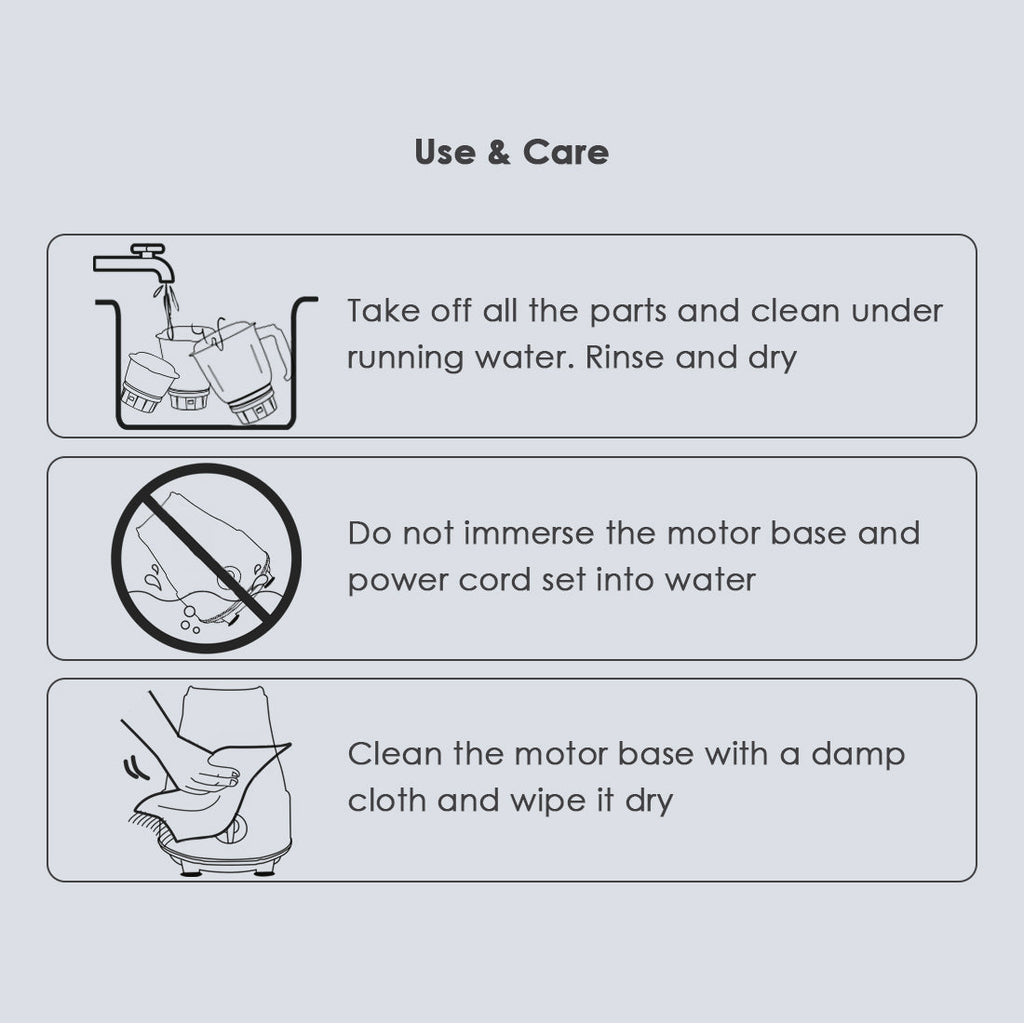 Use & Care

Take off all the parts and clean under running water. Rinse and dry

Do not immerse the motor base and power cord set into water

Clean the motor base with a damp cloth and wipe it dry