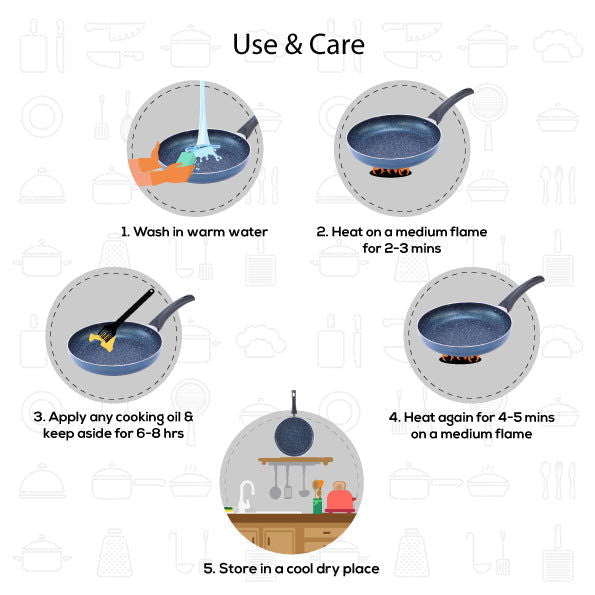 Use & Care

1. Wash in warm water

2. Heat on a medium flame for 2-3 mins

3. Apply any cooking oil & keep aside for 6-8 hrs

4. Heat again for 4-5 mins on a medium flame

5. Store in a cool dry place