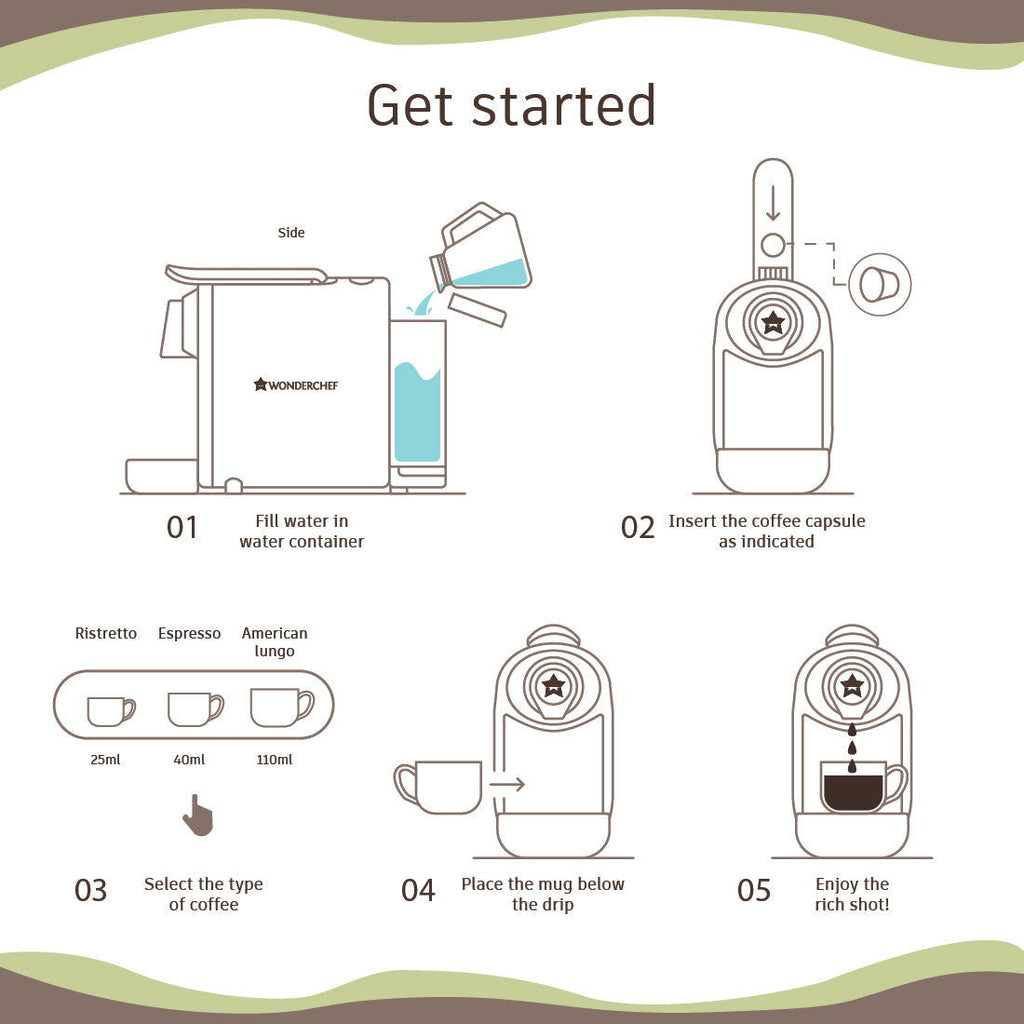 Get started

Side

WONDERCHEF

01 Fill water in water container

02 Insert the coffee capsule as indicated

Ristretto Espresso American lungo

25ml 40ml 110ml

03 Select the type of coffee

04 Place the mug below the drip

05 Enjoy the rich shot!