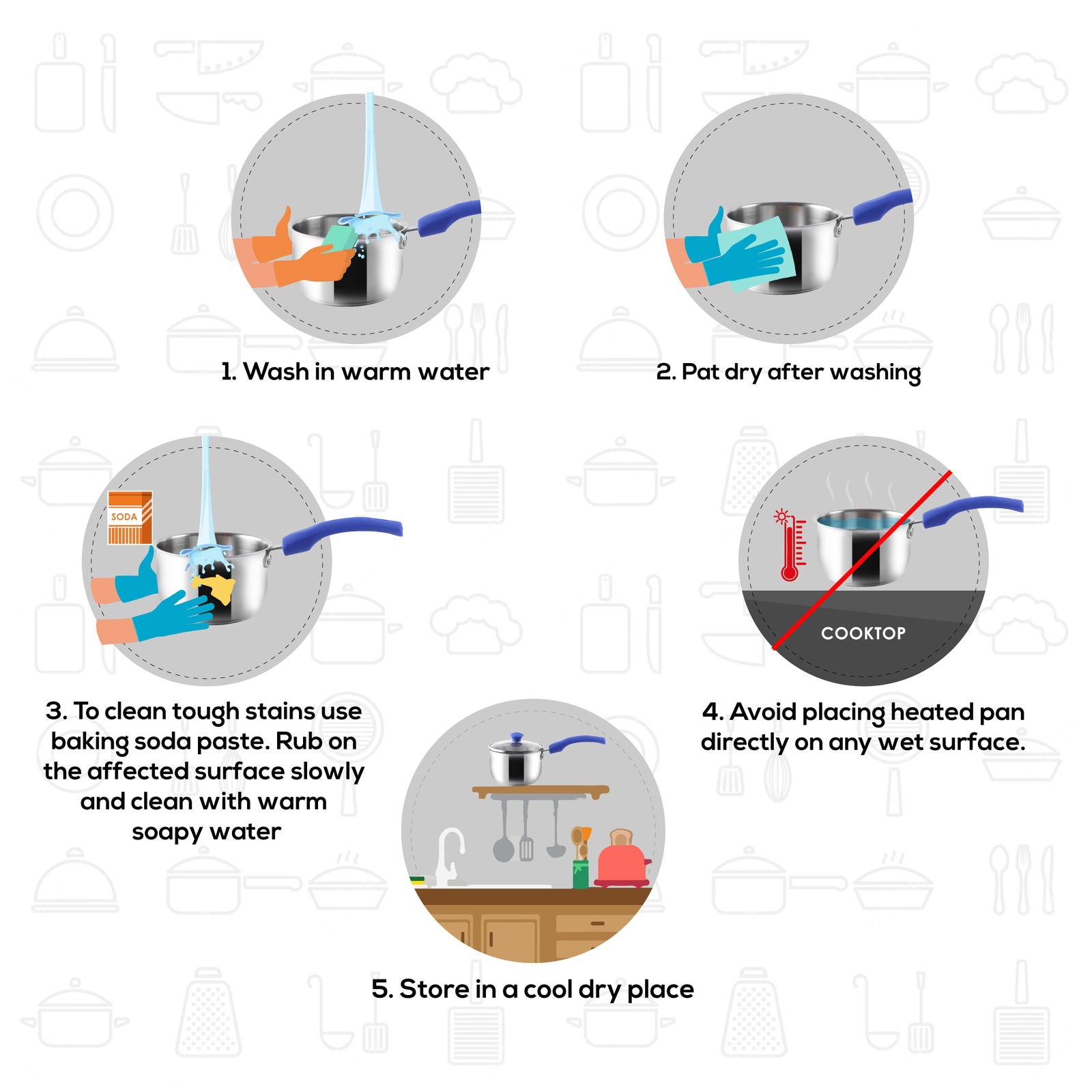 1. Wash in warm water

2. Pat dry after washing

SODA

3. To clean tough stains use baking soda paste. Rub on the affected surface slowly and clean with warm soapy water

COOKTOP

4. Avoid placing heated pan directly on any wet surface.

5. Store in a cool dry place