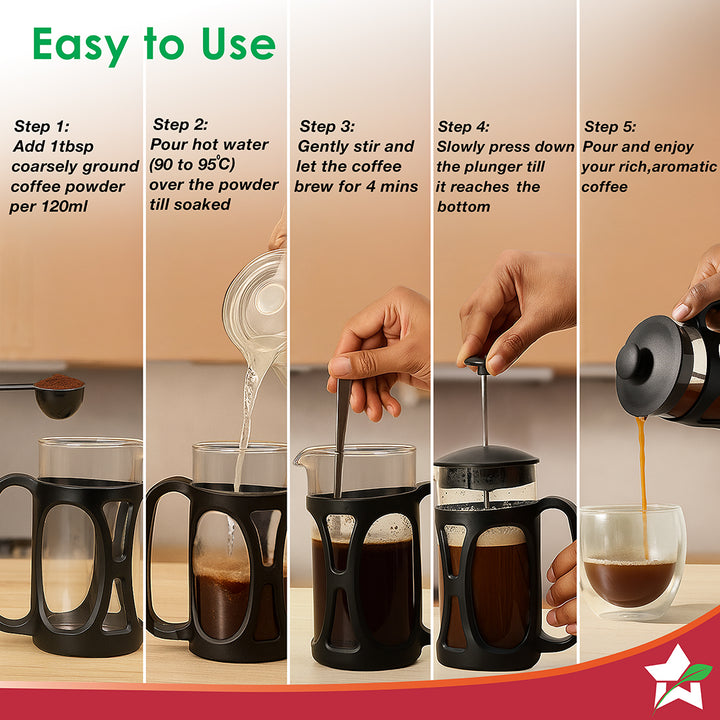 Easy to Use

Step 1:
Add 1tbsp coarsely ground coffee powder per 120ml

Step 2:
Pour hot water (90 to 95°C) over the powder till soaked

Step 3:
Gently stir and let the coffee brew for 4 mins

Step 4:
Slowly press down the plunger till it reaches the bottom

Step 5:
Pour and enjoy your rich,aromatic coffee