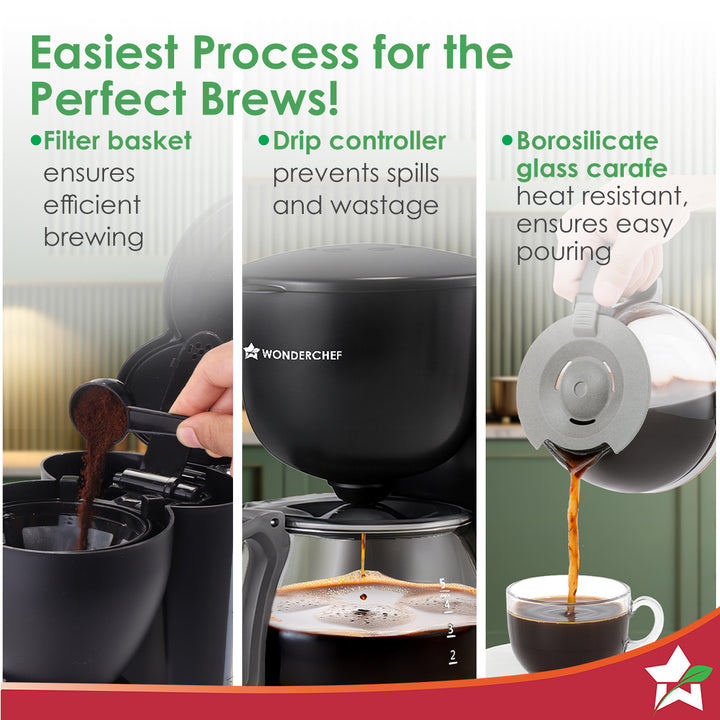 Easiest Process for the Perfect Brews!

•Filter basket ensures efficient brewing

•Drip controller prevents spills and wastage

•Borosilicate glass carafe heat resistant, ensures easy pouring

WONDERCHEF

5
4
3
2