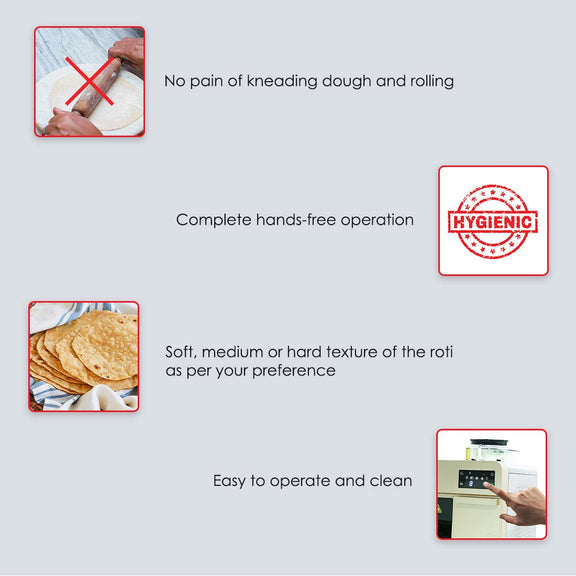 No pain of kneading dough and rolling

Complete hands-free operation

HYGIENIC

Soft, medium or hard texture of the roti as per your preference

Easy to operate and clean