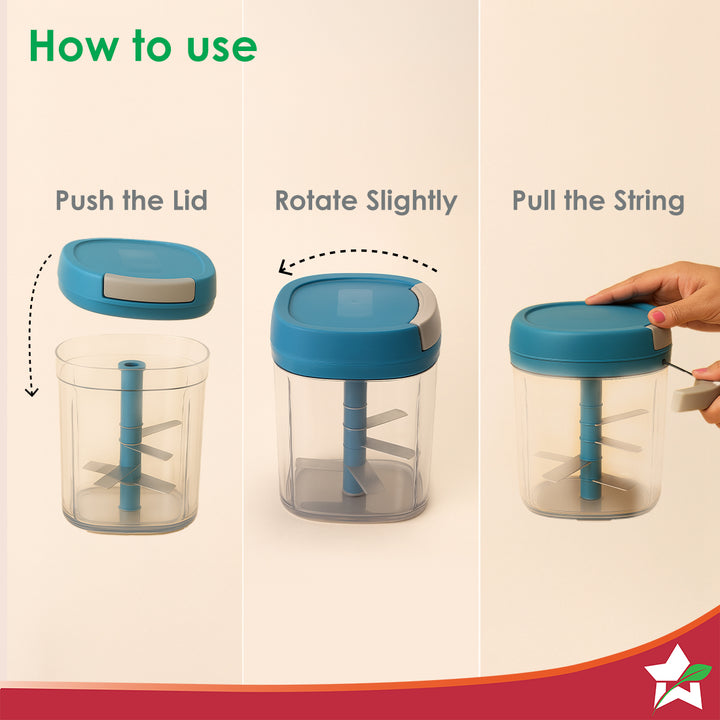 How to use

Push the Lid

Rotate Slightly

Pull the String